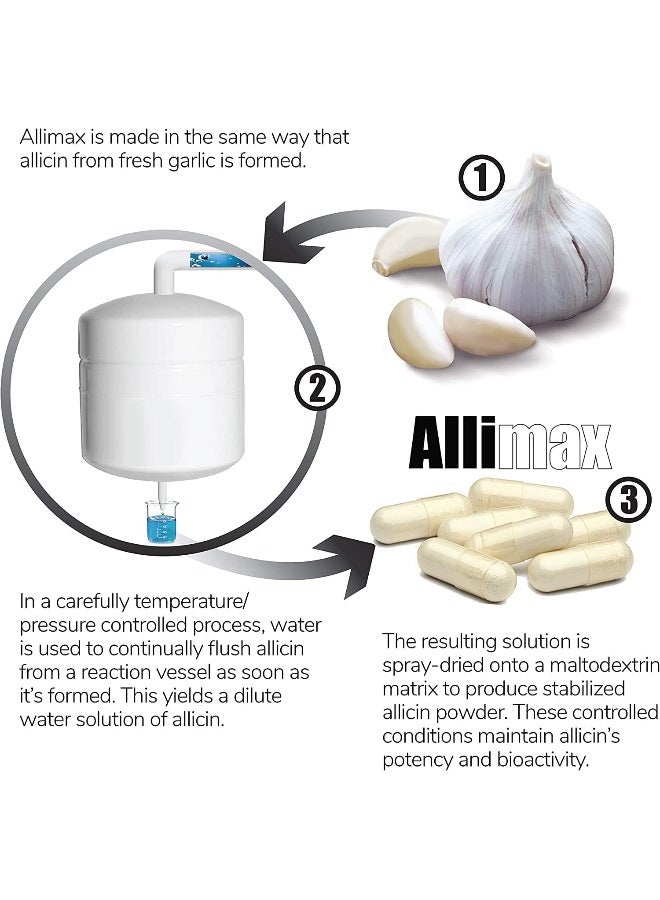 Allimax is made in the same way that allicin from fresh garlic is formed.

1

2

Allimax

3

In a carefully temperature/ pressure controlled process, water is used to continually flush allicin from a reaction vessel as soon as it's formed. This yields a dilute water solution of allicin.

The resulting solution is spray-dried onto a maltodextrin matrix to produce stabilized allicin powder. These controlled conditions maintain allicin's potency and bioactivity.